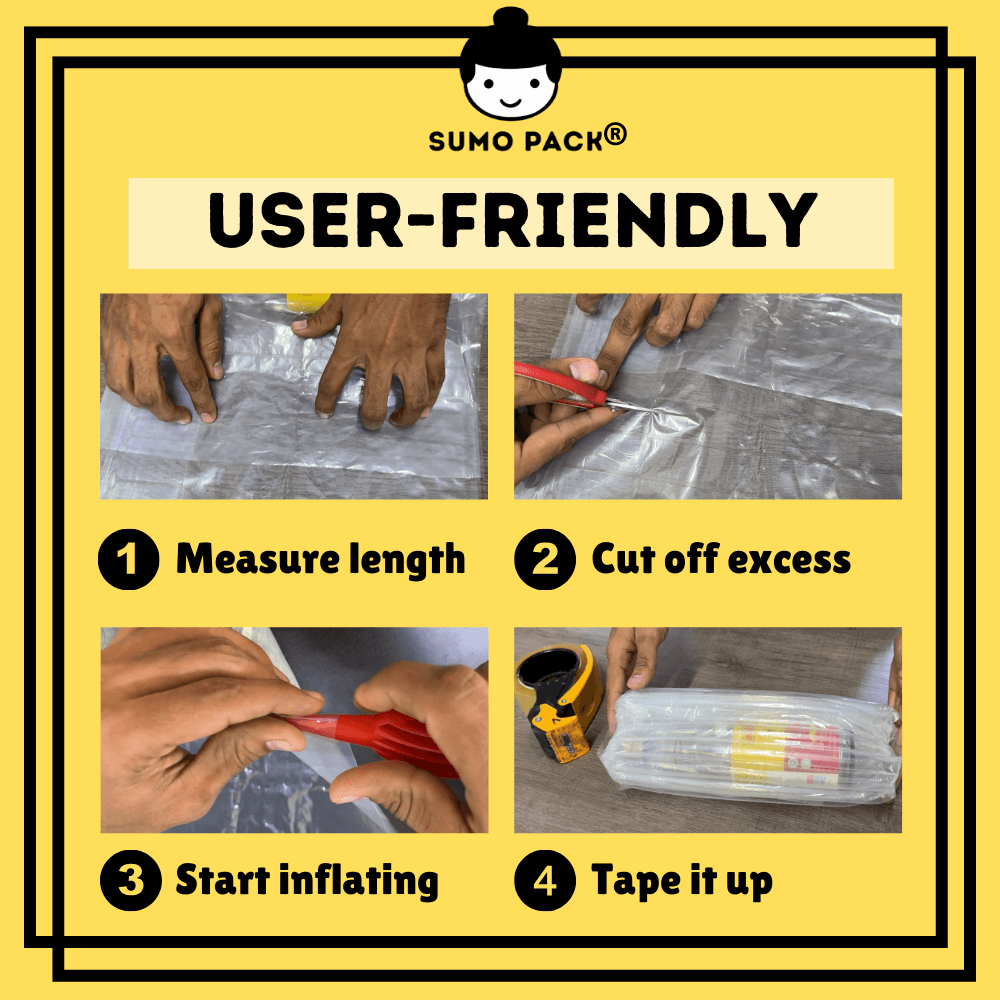 SUMO PACK®

USER-FRIENDLY

1 Measure length

2 Cut off excess

3 Start inflating

4 Tape it up